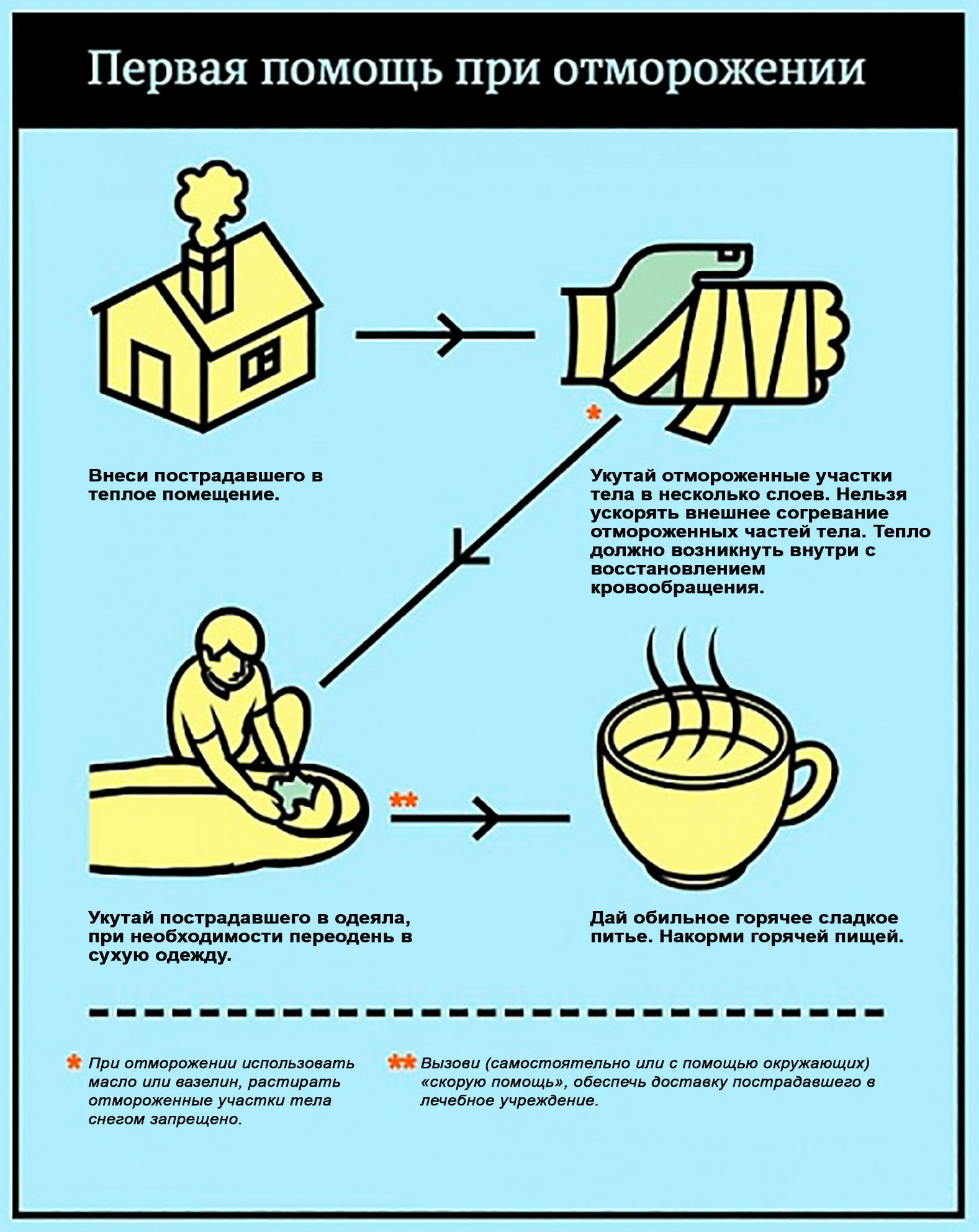 Первая помощь при отморожении

Внеси пострадавшего в теплое помещение.

*

Укутай отмороженные участки тела в несколько слоев. Нельзя ускорять внешнее согревание отмороженных частей тела. Тепло должно возникнуть внутри с восстановлением кровообращения.

**

Укутай пострадавшего в одеяла, при необходимости переодень в сухую одежду.

Дай обильное горячее сладкое питье. Накорми горячей пищей.

* При отморожении использовать масло или вазелин, растирать отмороженные участки тела снегом запрещено.

** Вызови (самостоятельно или с помощью окружающих) «скорую помощь», обеспечь доставку пострадавшего в лечебное учреждение.